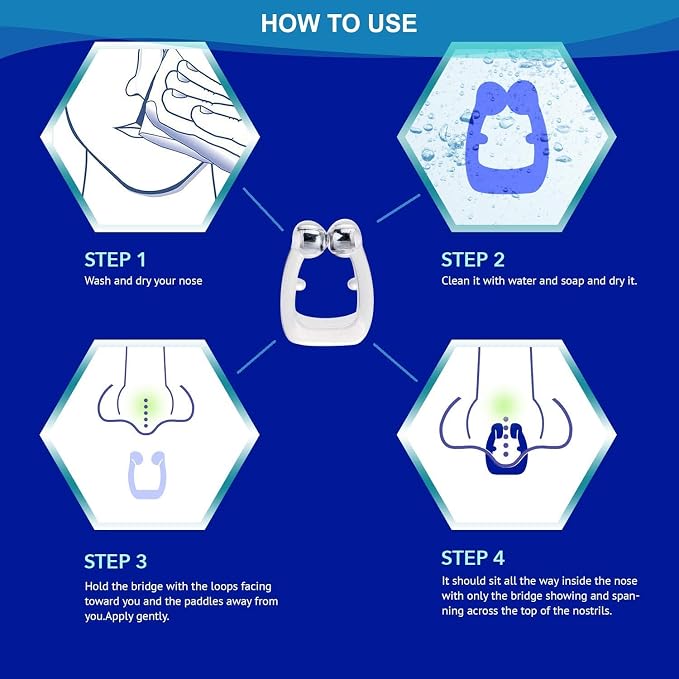 HOW TO USE

STEP 1
Wash and dry your nose

STEP 2
Clean it with water and soap and dry it.

STEP 3
Hold the bridge with the loops facing toward you and the paddles away from you.Apply gently.

STEP 4
It should sit all the way inside the nose with only the bridge showing and spanning across the top of the nostrils.